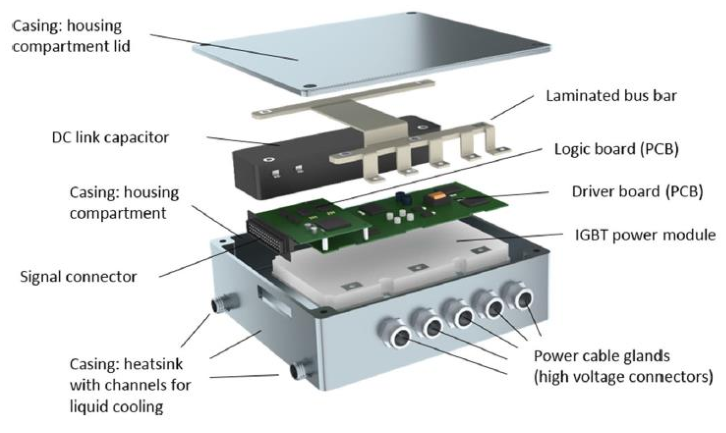 Casing: housing compartment lid

Laminated bus bar

DC link capacitor

Logic board (PCB)

Casing: housing compartment

Driver board (PCB)

IGBT power module

Signal connector

Casing: heatsink with channels for liquid cooling

Power cable glands (high voltage connectors)